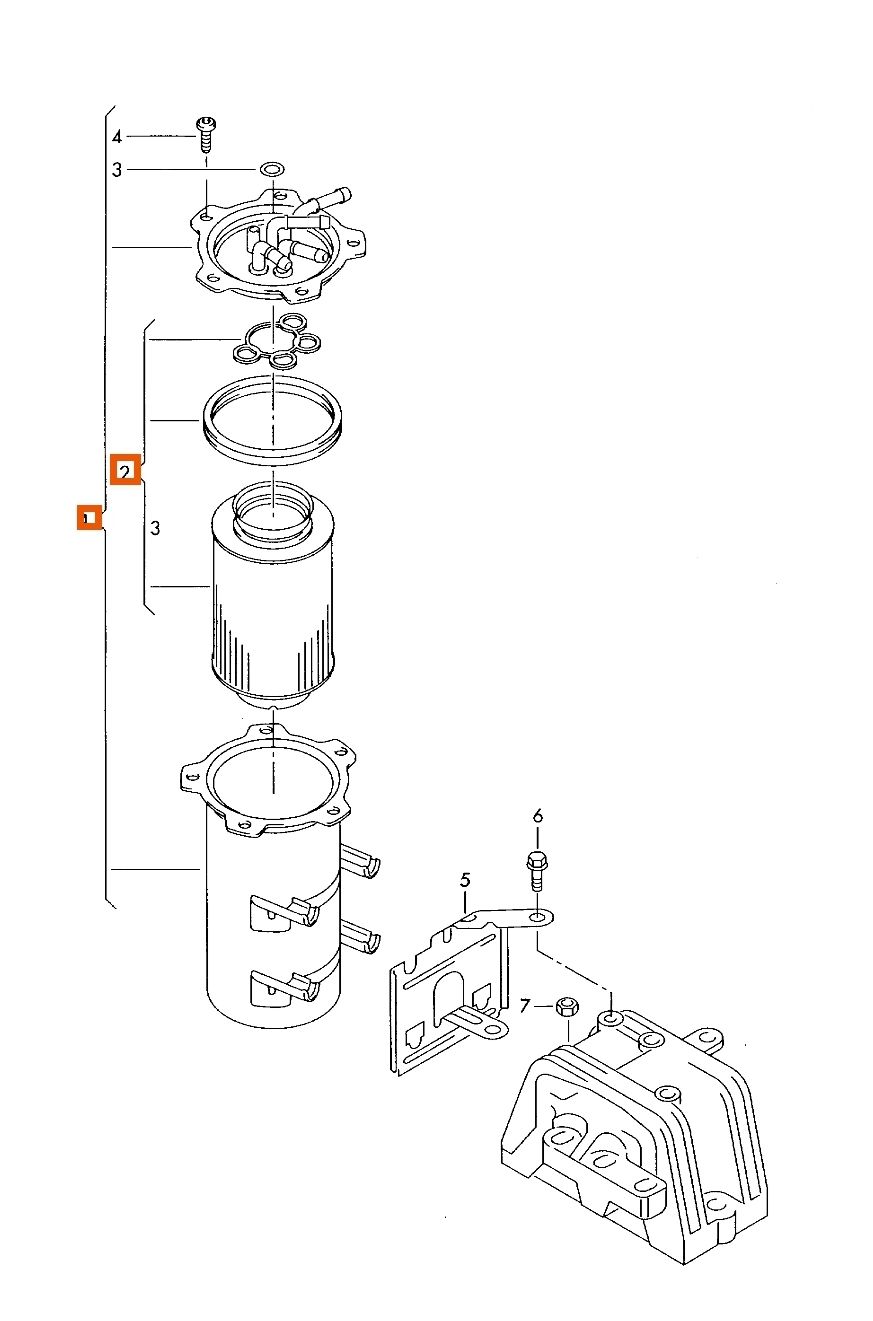 4
3
2
1
3
6
5
7