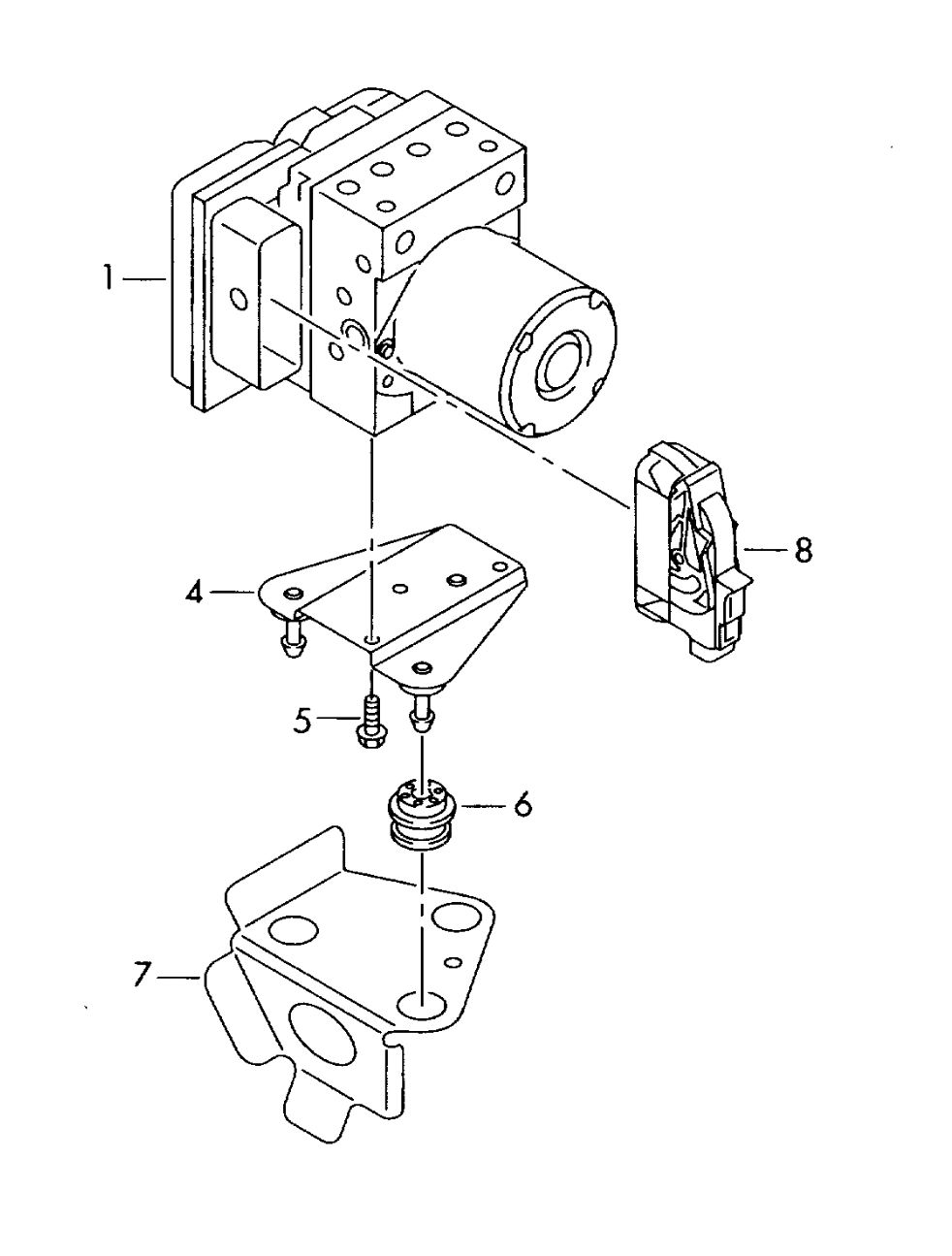 1
8
4
5
6
7