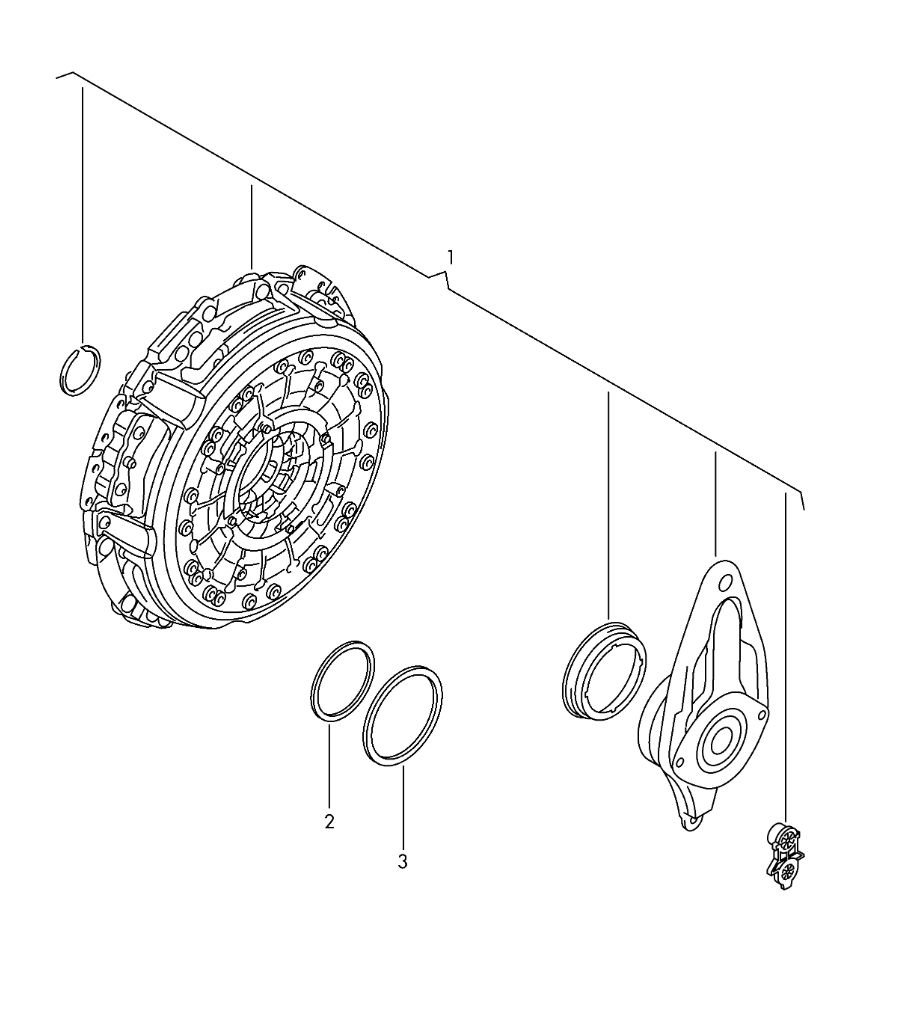 1
2
3