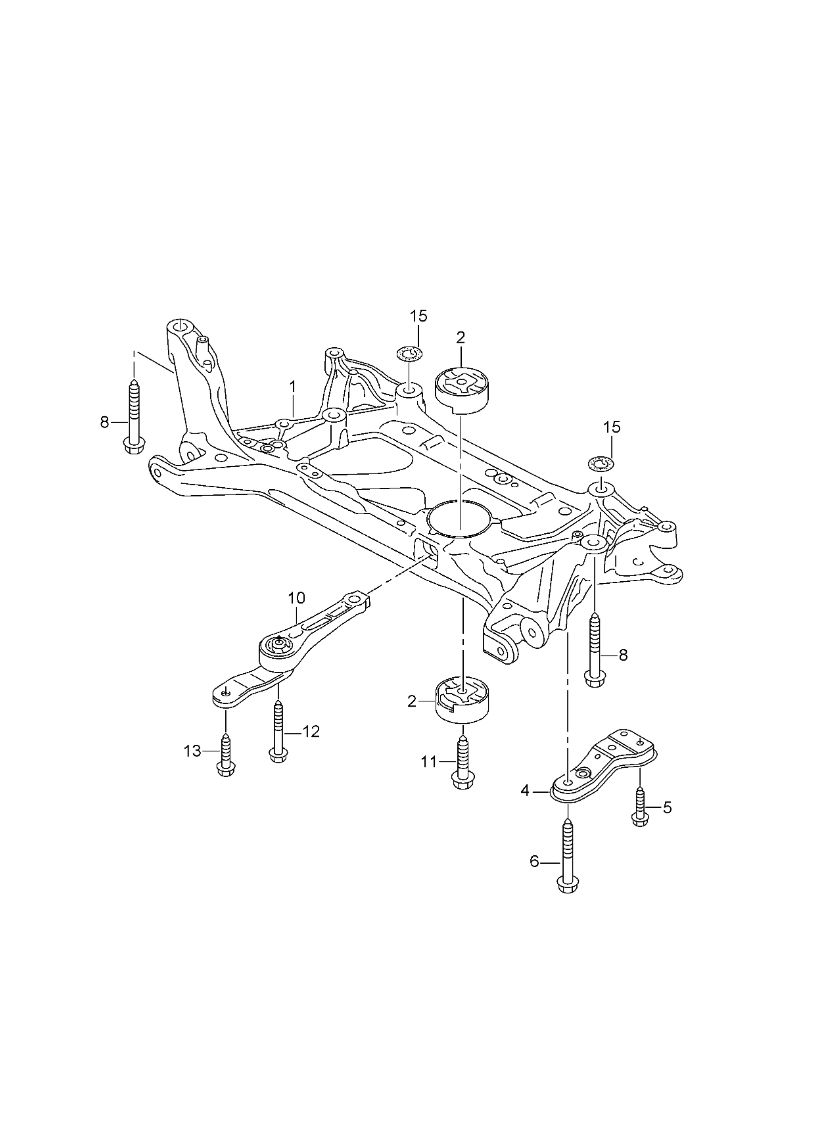 15
2
8
1
15
10
8
2
13
12
11
4
5
6